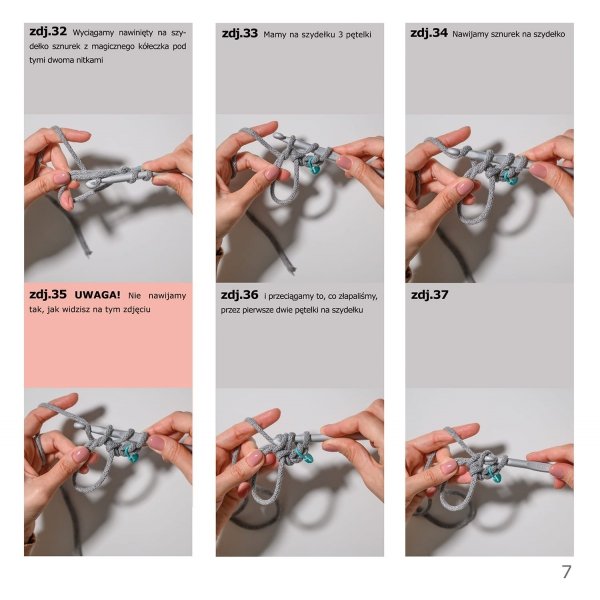 zdj.32 Wyciągamy nawinięty na szydełko sznurek z magicznego kółeczka pod tymi dwoma nitkami

zdj.33 Mamy na szydełku 3 pętelki

zdj.34 Nawijamy sznurek na szydełko

zdj.35 UWAGA! Nie nawijamy tak, jak widzisz na tym zdjęciu

zdj.36 i przeciągamy to, co złapaliśmy, przez pierwsze dwie pętelki na szydełku

zdj.37

7