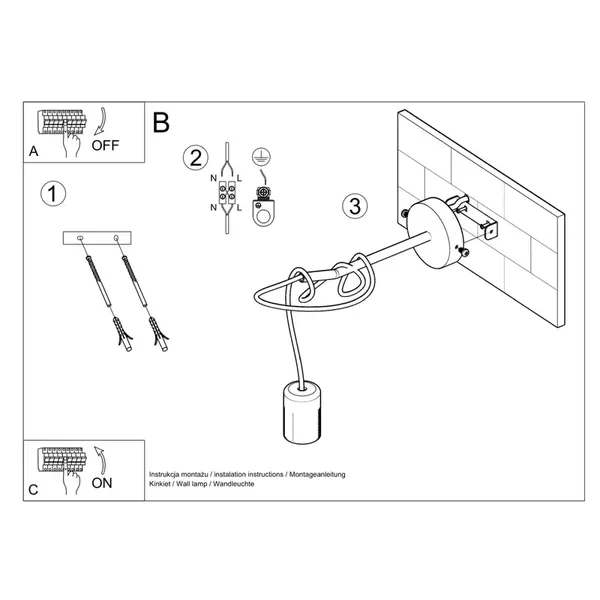 A
OFF

B

1

2
N L
N L

3

C
ON

Instrukcja montażu / instalation instructions / Montageanleitung
Kinkiet / Wall lamp / Wandleuchte