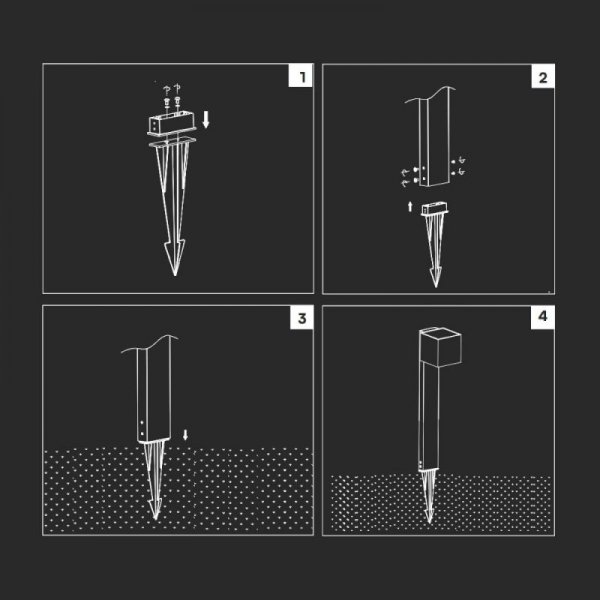 1

2

3

4