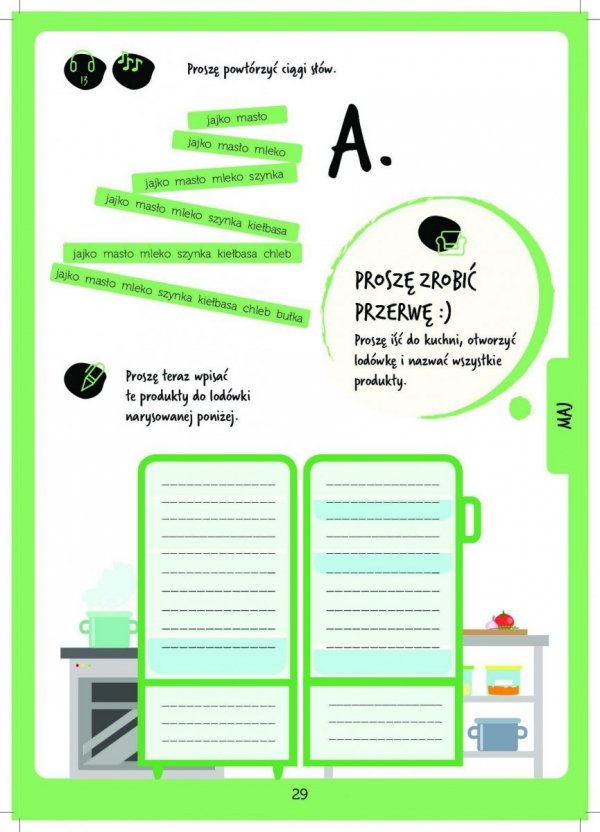 13

Proszę powtórzyć ciągi słów.

jajko masło

jajko masło mleko

jajko masło mleko szynka

jajko masło mleko szynka kiełbasa

jajko masło mleko szynka kiełbasa chleb

jajko masło mleko szynka kiełbasa chleb bułka

A.

PROSZĘ ZROBIĆ PRZERWĘ :)

Proszę iść do kuchni, otworzyć lodówkę i nazwać wszystkie produkty.

Proszę teraz wpisać te produkty do lodówki narysowanej poniżej.

MAJ

29