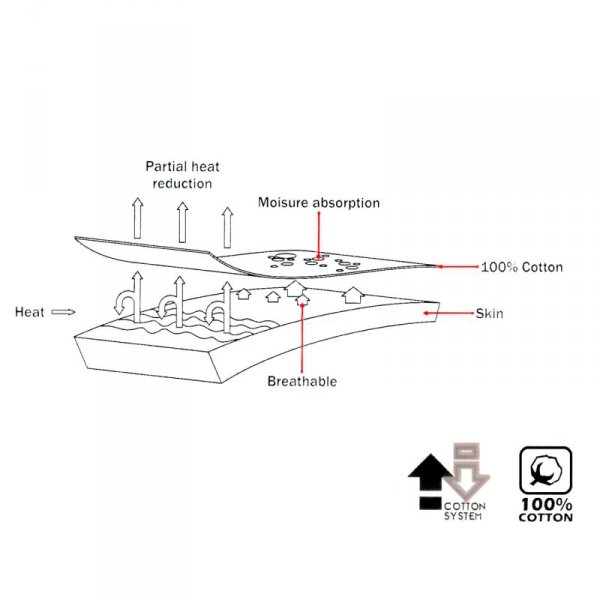 Partial heat reduction

Moisure absorption

100% Cotton

Heat

Skin

Breathable

COTTON SYSTEM

100% COTTON