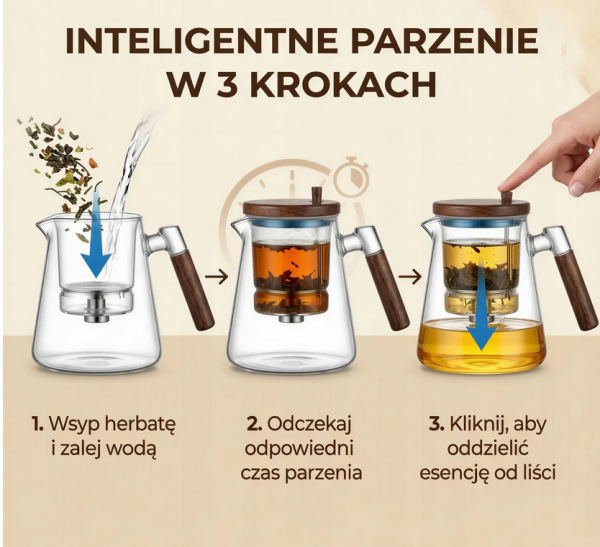 INTELIGENTNE PARZENIE W 3 KROKACH

1. Wsyp herbatę i zalej wodą

2. Odczekaj odpowiedni czas parzenia

3. Kliknij, aby oddzielić esencję od liści