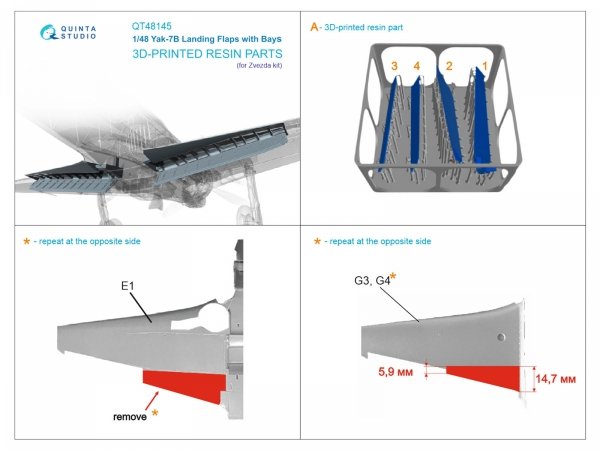 QUINTA STUDIO

QT48145
1/48 Yak-7B Landing Flaps with Bays
3D-PRINTED RESIN PARTS
(for Zvezda kit)

A - 3D-printed resin part

3 4 2 1

* - repeat at the opposite side

E1

remove *

* - repeat at the opposite side

G3, G4*

5,9 мм

14,7 мм