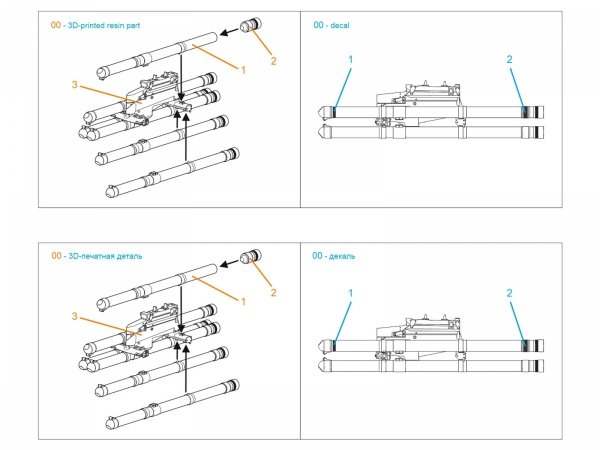 00 - 3D-printed resin part

2

1

3

00 - decal

1

2

00 - 3D-печатная деталь

2

1

3

00 - декаль

1

2