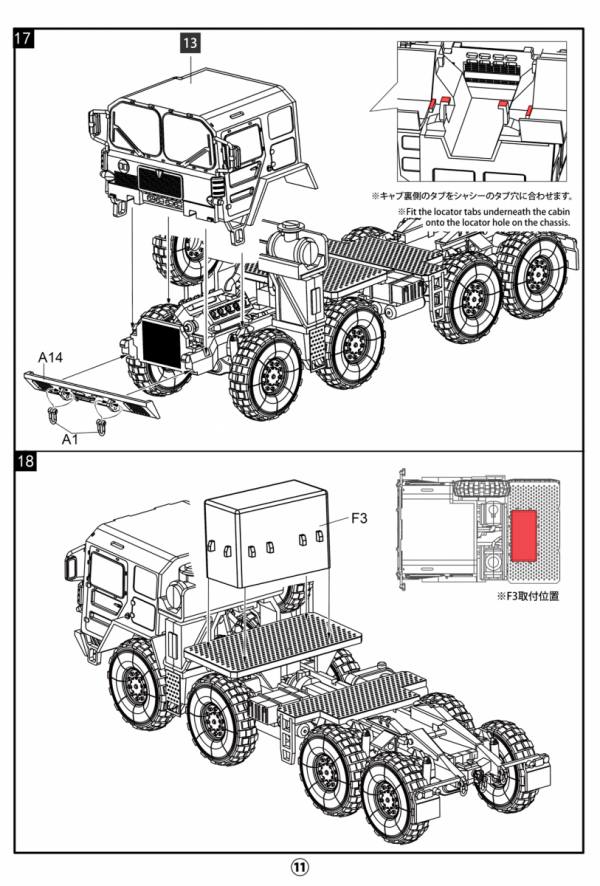 17

13

※キャブ裏側のタブをシャシーのタブ穴に合わせます。
※Fit the locator tabs underneath the cabin onto the locator hole on the chassis.

A14

A1

18

F3

※F3取付位置

11