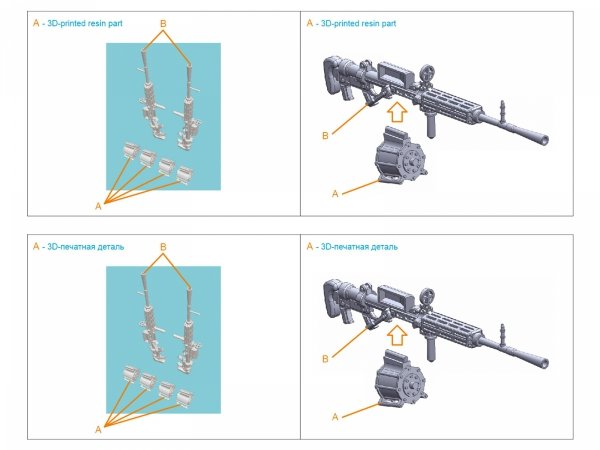 A - 3D-printed resin part

B

A

A - 3D-printed resin part

B

A

A - 3D-печатная деталь

B

A

A - 3D-печатная деталь

B

A