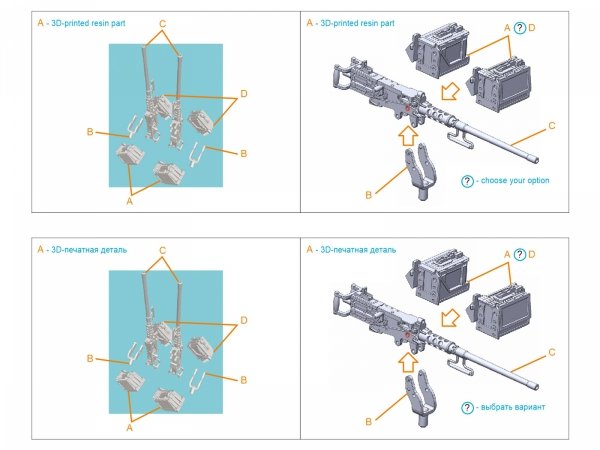 A - 3D-printed resin part

C

D

B

B

A

A - 3D-printed resin part

A ? D

C

B

? - choose your option

A - 3D-печатная деталь

C

D

B

B

A

A - 3D-печатная деталь

A ? D

C

B

? - выбрать вариант