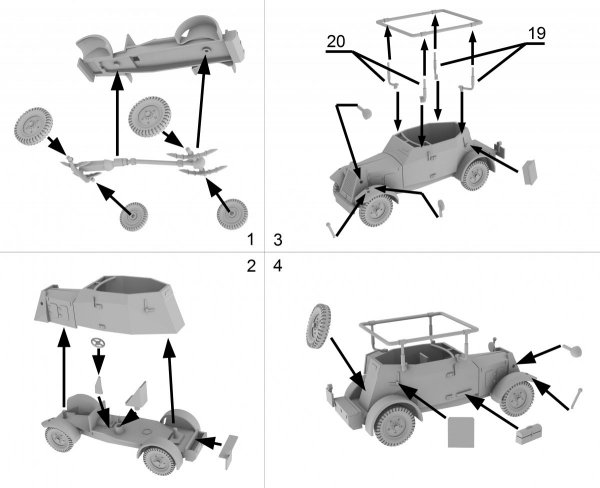 20

19

1

3

2

4