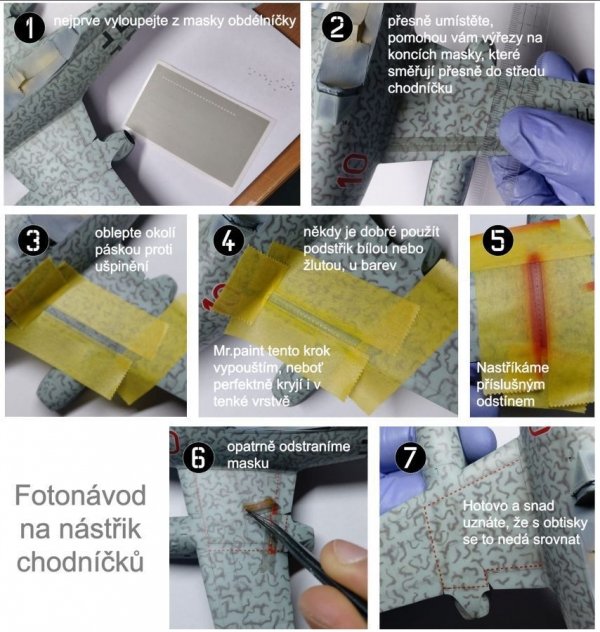 1 nejprve vyloupejte z masky obdélníčky

2 přesně umístěte, pomohou vám výřezy na koncích masky, které směřují přesně do středu chodníčku

10

3 oblepte okolí páskou proti ušpinění

4 někdy je dobré použít podstřik bílou nebo žlutou, u barev

Mr.paint tento krok vypouštím, neboť perfektně kryjí i v tenké vrstvě

5 Nastříkáme příslušným odstínem

Fotonávod na nástřik chodníčků

6 opatrně odstraníme masku

7 Hotovo a snad uznáte, že s obtisky se to nedá srovnat