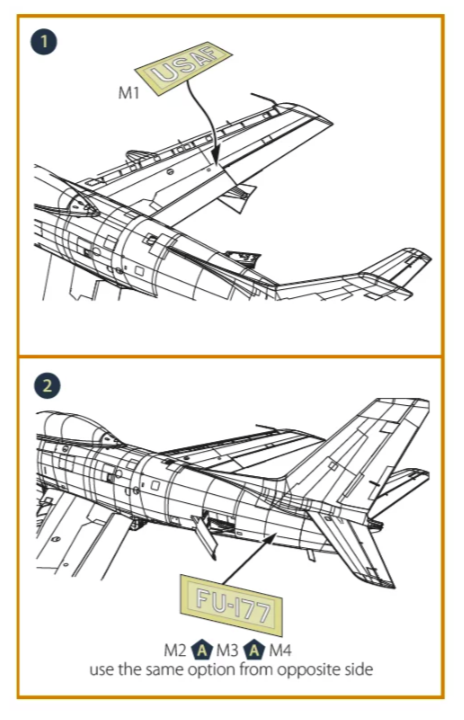 1

USAF

M1

2

FU-177

M2 A M3 A M4
use the same option from opposite side