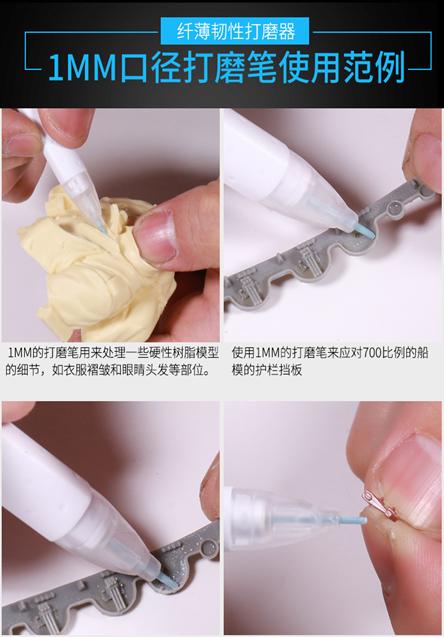 纤薄韧性打磨器

1MM口径打磨笔使用范例

1MM的打磨笔用来处理一些硬性树脂模型的细节，如衣服褶皱和眼睛头发等部位。

使用1MM的打磨笔来应对700比例的船模的护栏挡板