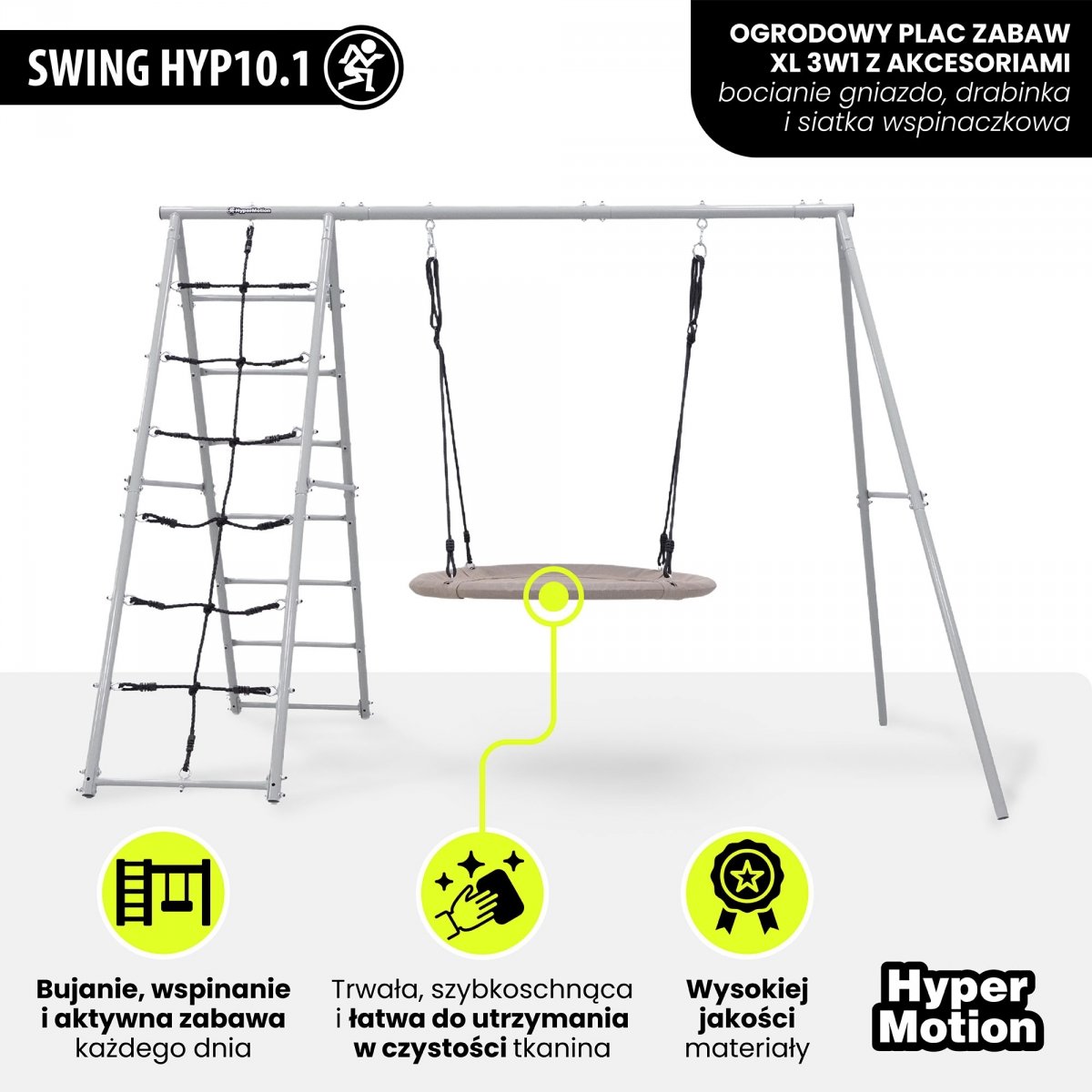 SWING HYP10.1

OGRODOWY PLAC ZABAW XL 3W1 Z AKCESORIAMI
bocianie gniazdo, drabinka i siatka wspinaczkowa

HyperMotion

Bujanie, wspinanie i aktywna zabawa każdego dnia

Trwała, szybkoschnąca i łatwa do utrzymania w czystości tkanina

Wysokiej jakości materiały

Hyper Motion