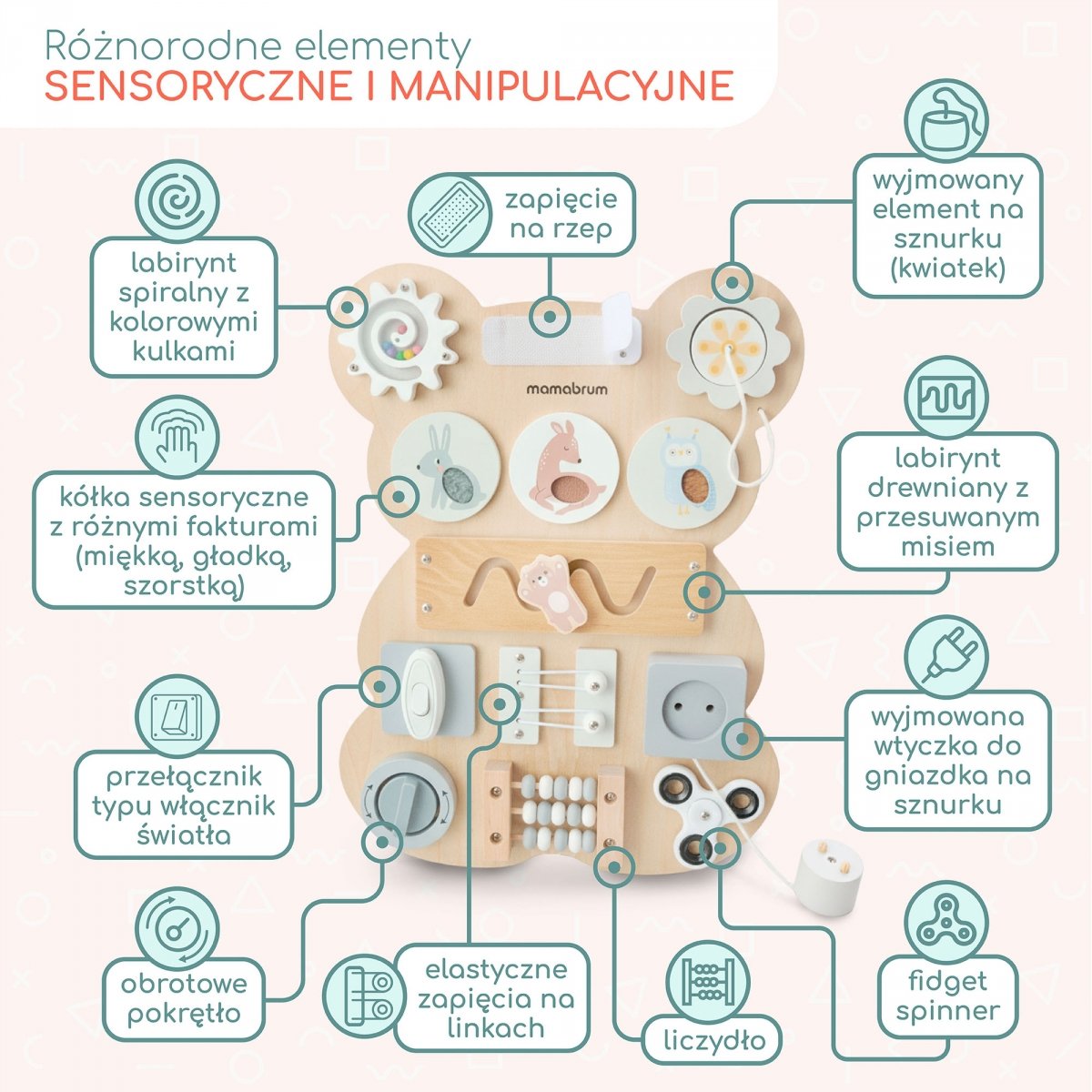 Różnorodne elementy
SENSORYCZNE I MANIPULACYJNE

labirynt spiralny z kolorowymi kulkami

zapięcie na rzep

wyjmowany element na sznurku (kwiatek)

mamabrum

kółka sensoryczne z różnymi fakturami (miękką, gładką, szorstką)

labirynt drewniany z przesuwanym misiem

przełącznik typu włącznik światła

wyjmowana wtyczka do gniazdka na sznurku

obrotowe pokrętło

elastyczne zapięcia na linkach

liczydło

fidget spinner