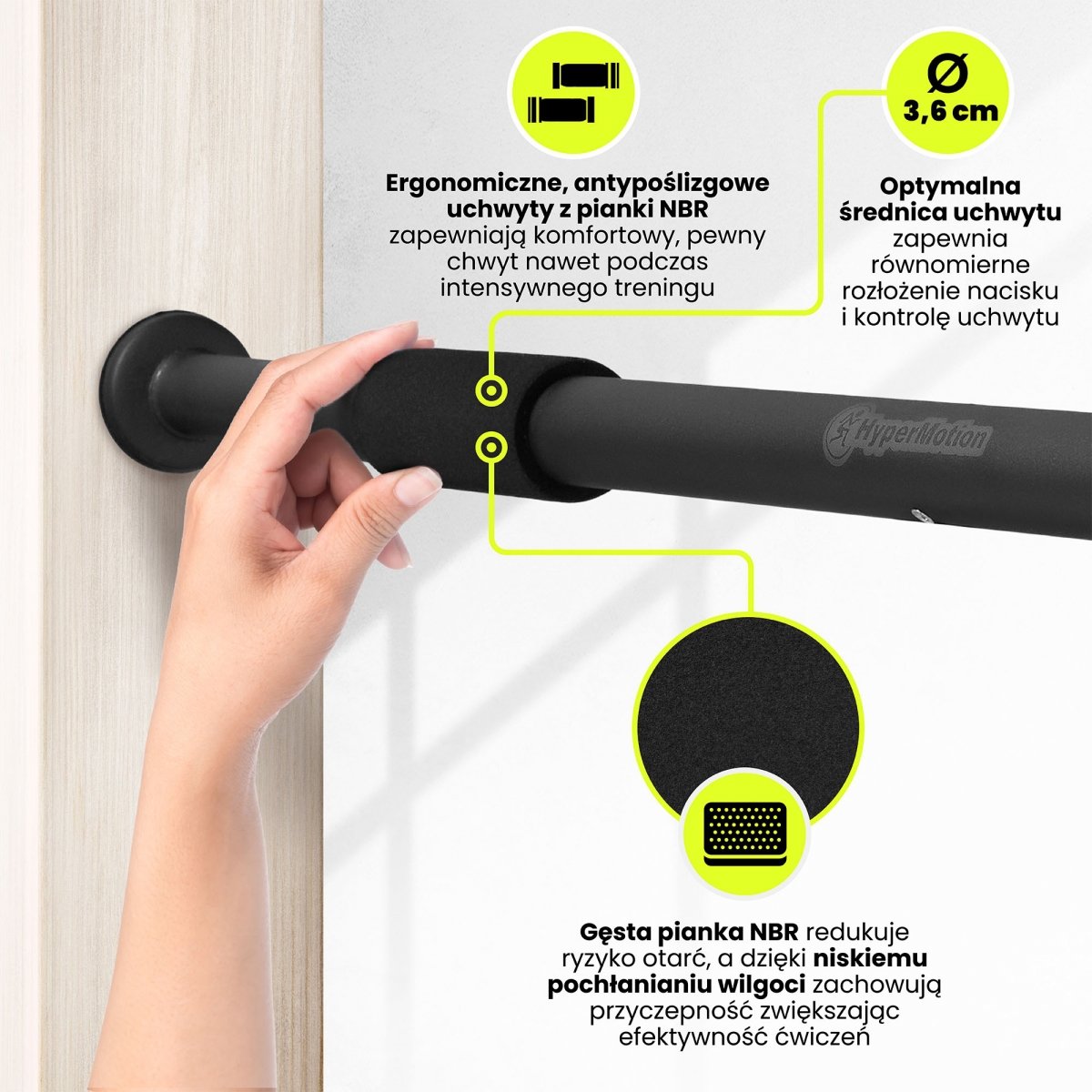 Ergonomiczne, antypoślizgowe uchwyty z pianki NBR zapewniają komfortowy, pewny chwyt nawet podczas intensywnego treningu

Ø 3,6 cm

Optymalna średnica uchwytu zapewnia równomierne rozłożenie nacisku i kontrolę uchwytu

HyperMotion

Gęsta pianka NBR redukuje ryzyko otarć, a dzięki niskiemu pochłanianiu wilgoci zachowują przyczepność zwiększając efektywność ćwiczeń