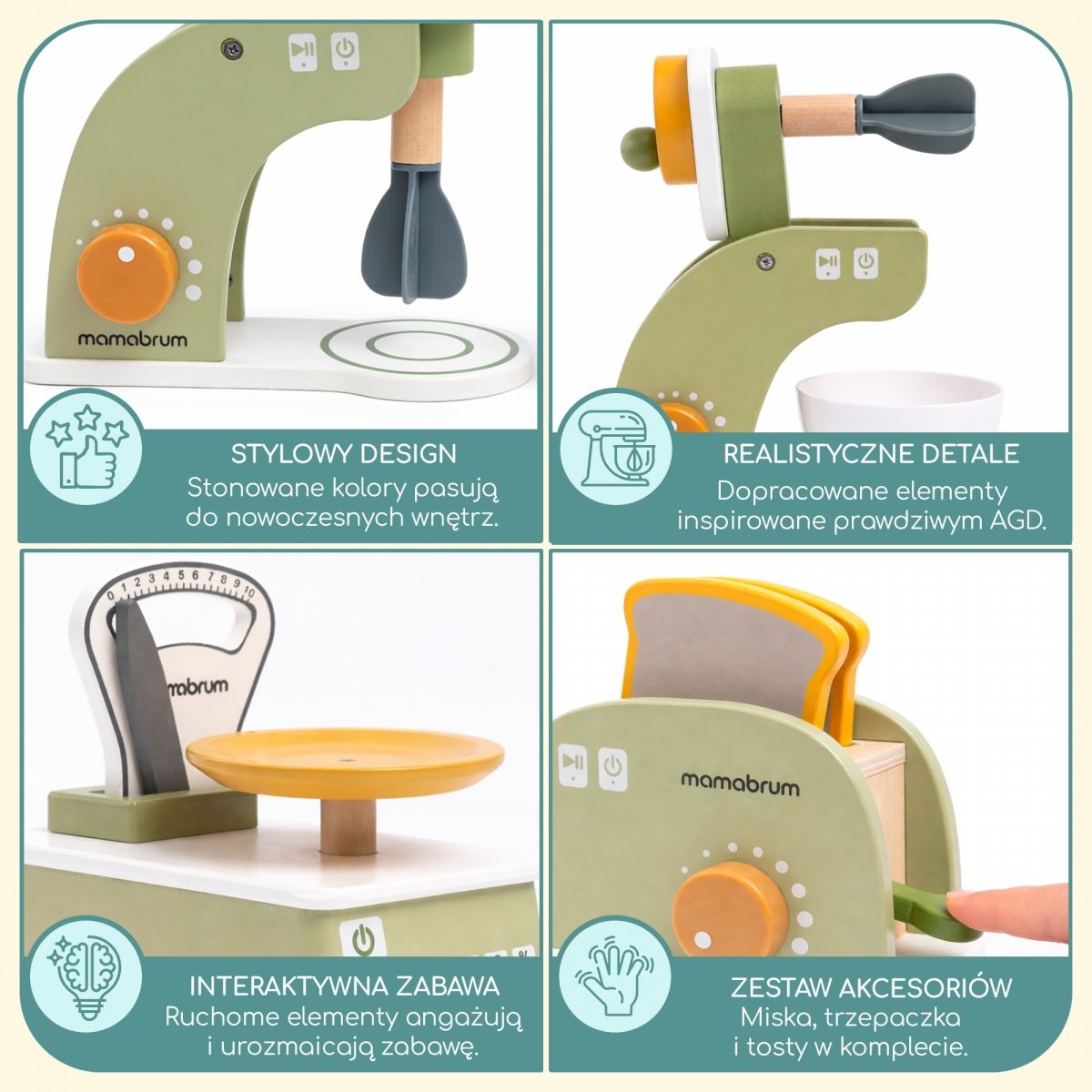 mamabrum

STYLOWY DESIGN
Stonowane kolory pasują do nowoczesnych wnętrz.

REALISTYCZNE DETALE
Dopracowane elementy inspirowane prawdziwym AGD.

0 1 2 3 4 5 6 7 8 9 10

mabrum

INTERAKTYWNA ZABAWA
Ruchome elementy angażują i urozmaicają zabawę.

mamabrum

ZESTAW AKCESORIÓW
Miska, trzepaczka i tosty w komplecie.