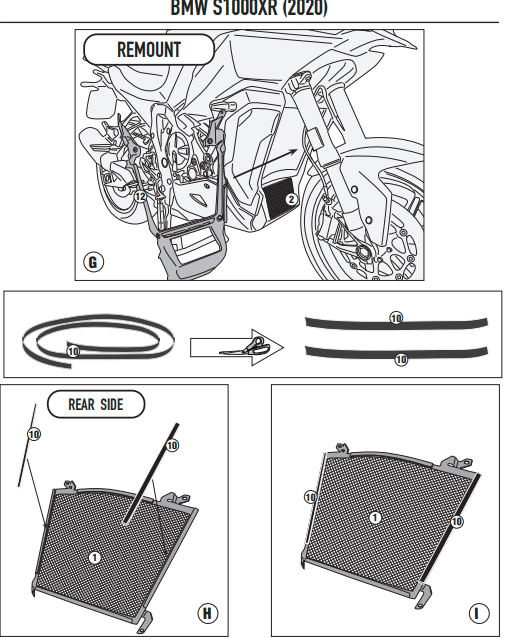 BMW S1000XR (2020)

REMOUNT

12

2

G

10

10

10

REAR SIDE

10

10

1

H

10

1

10

I