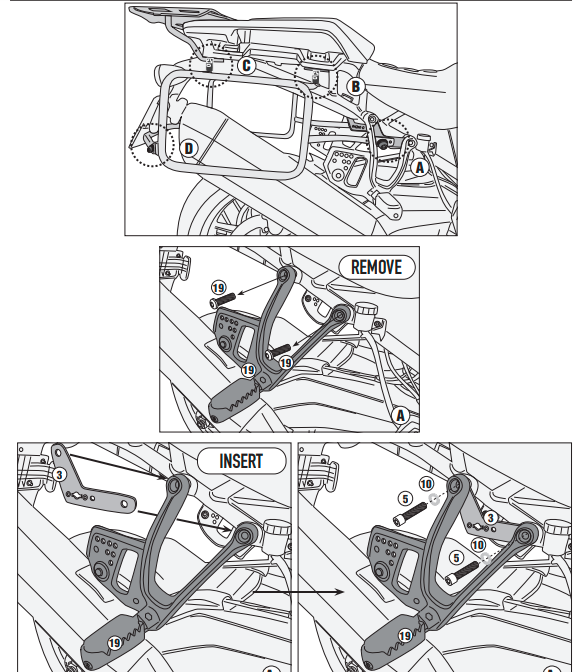 C
B
D
A

REMOVE
19
19
19
A

INSERT
3
19

10
5
3
10
5
19