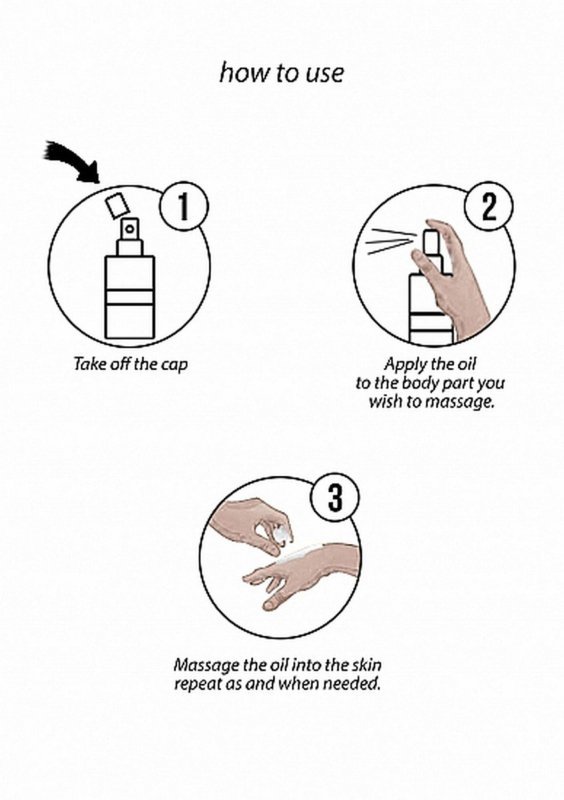 how to use

1

Take off the cap

2

Apply the oil to the body part you wish to massage.

3

Massage the oil into the skin repeat as and when needed.