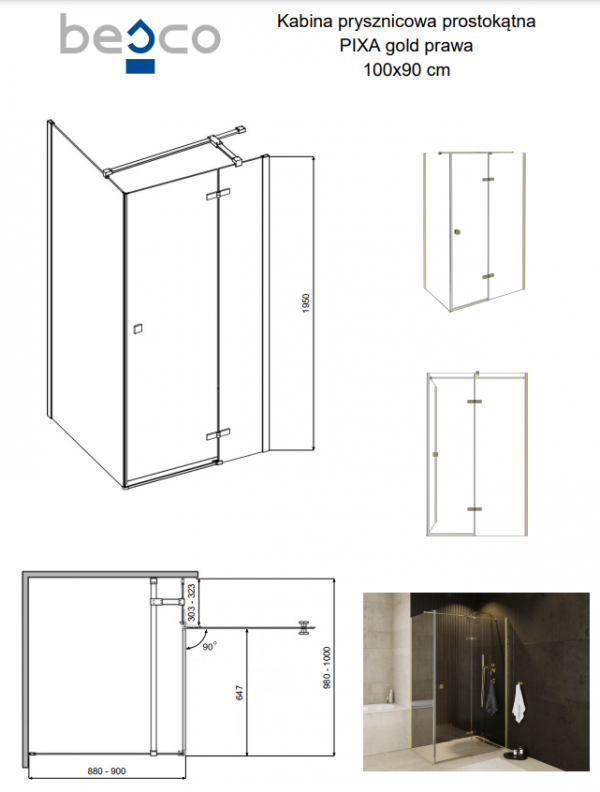 besco

Kabina prysznicowa prostokątna
PIXA gold prawa
100x90 cm

1950

303 - 323

90°

647

980 - 1000

880 - 900