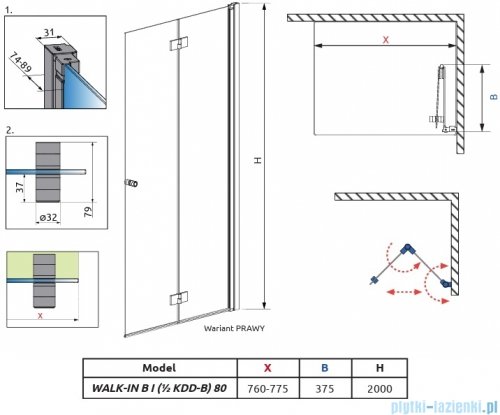 1.

31

74-89

2.

37

ø32

79

X

H

Wariant PRAWY

X

B

| Model | X | B | H |
|---|---|---|---|
| WALK-IN B I (½ KDD-B) 80 | 760-775 | 375 | 2000 |

plytki-lazienki.pl