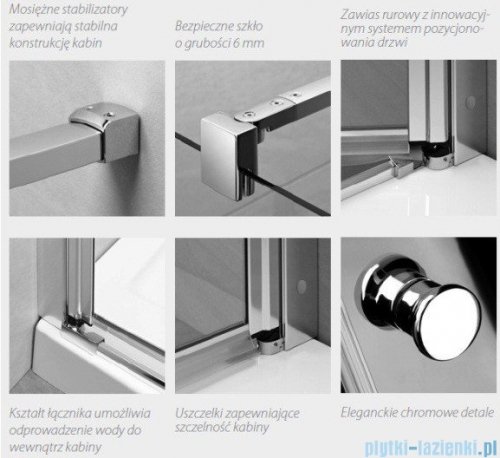 Mosiężne stabilizatory zapewniają stabilna konstrukcję kabin

Bezpieczne szkło o grubości 6 mm

Zawias rurowy z innowacyjnym systemem pozycjonowania drzwi

Kształt łącznika umożliwia odprowadzenie wody do wewnątrz kabiny

Uszczelki zapewniające szczelność kabiny

Eleganckie chromowe detale

plytki-lazienki.pl