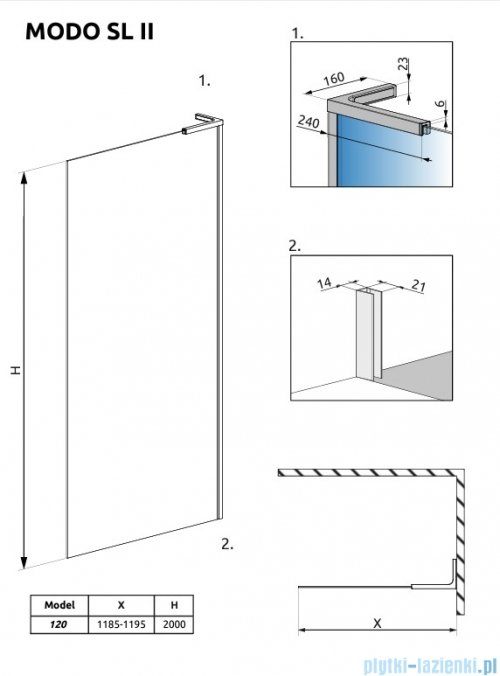 MODO SL II

1.

H

2.

| Model | X | H |
|---|---|---|
| 120 | 1185-1195 | 2000 |

1.

160

23

6

240

2.

14

21

X

plytki-lazienki.pl