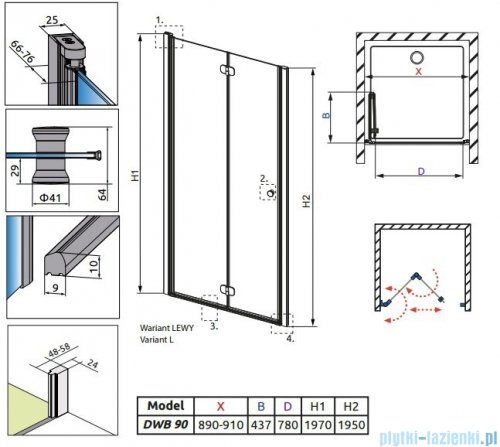 25
66-76

29
Φ41
64

10
9

48-58
24

1.
H1
2.
H2
3.
4.
Wariant LEWY
Variant L

X
B
D

| Model | X | B | D | H1 | H2 |
|---|---|---|---|---|---|
| DWB 90 | 890-910 | 437 | 780 | 1970 | 1950 |

plytki-lazienki.pl