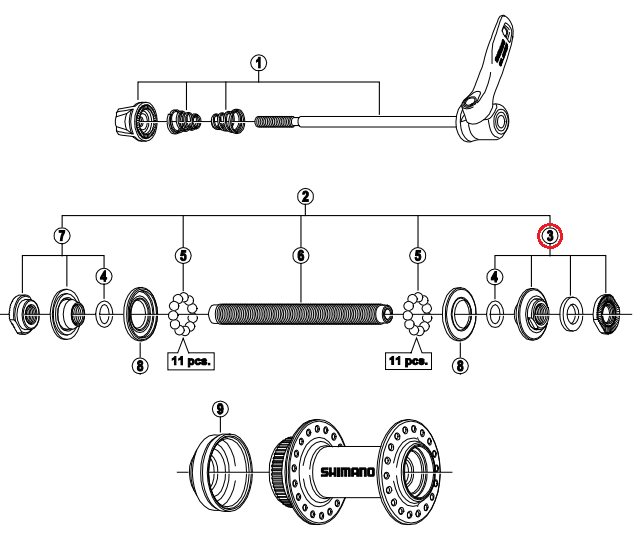 1

2

7

5

6

5

3

4

4

8

11 pcs.

11 pcs.

8

9

SHIMANO